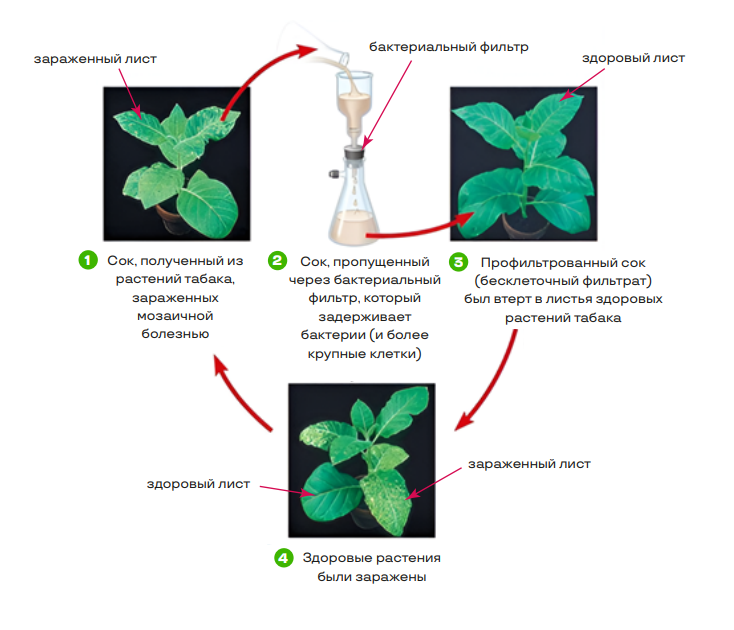 зараженный лист

бактериальный фильтр

здоровый лист

1 Сок, полученный из растений табака, зараженных мозаичной болезнью

2 Сок, пропущенный через бактериальный фильтр, который задерживает бактерии (и более крупные клетки)

3 Профильтрованный сок (бесклеточный фильтрат) был втерт в листья здоровых растений табака

здоровый лист

зараженный лист

4 Здоровые растения были заражены